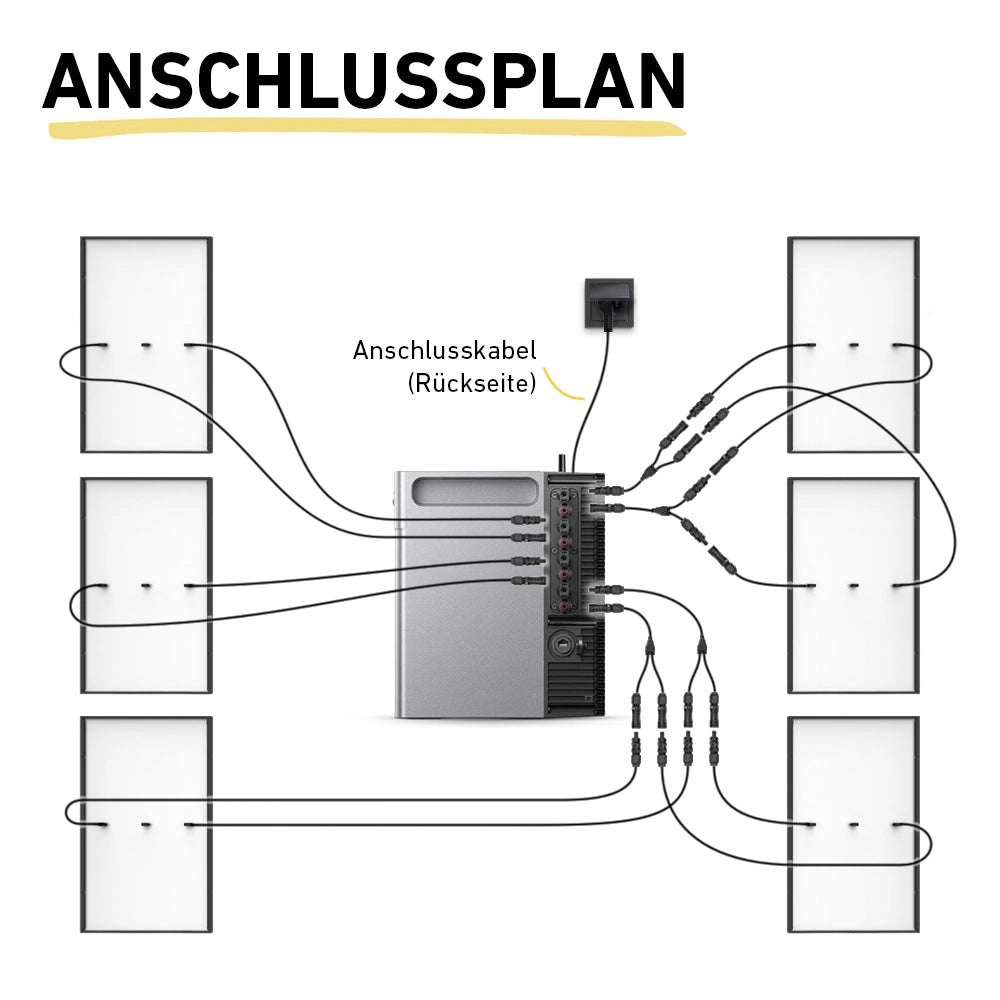 ANSCHLUSSPLAN

Anschlusskabel
(Rückseite)