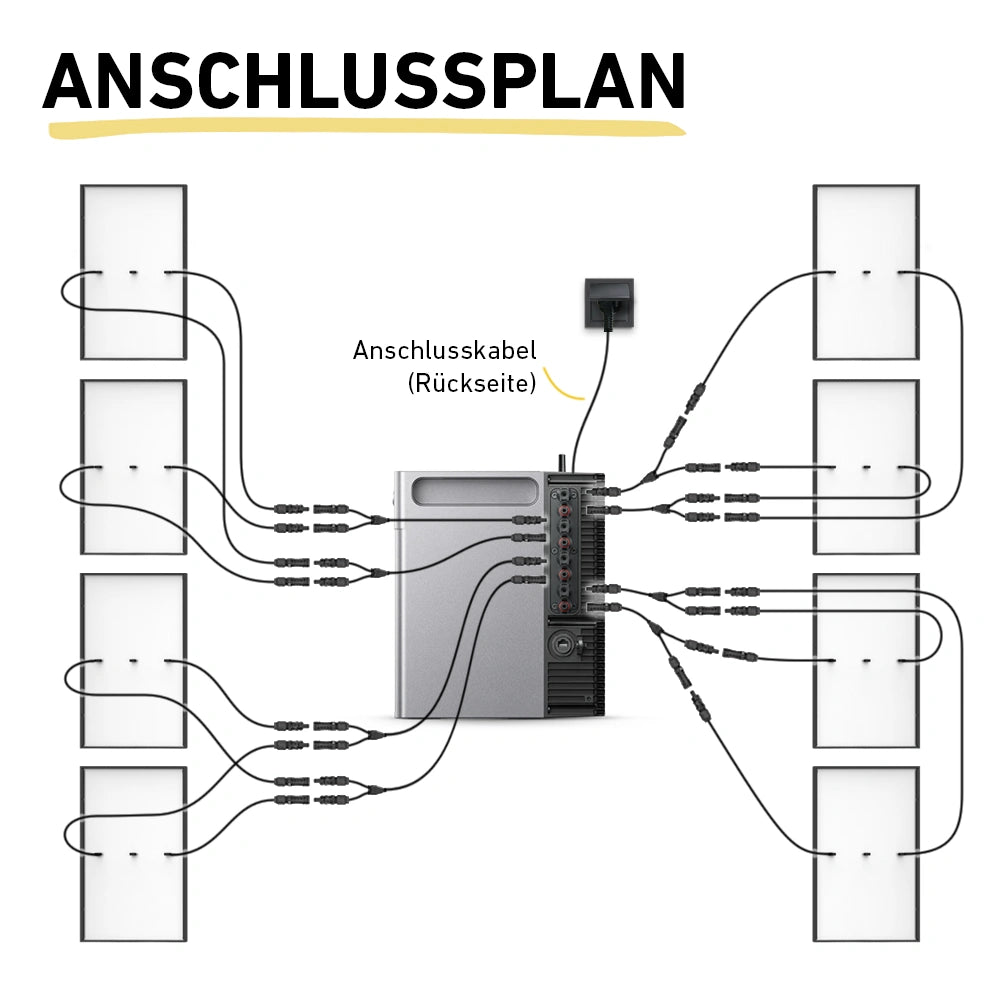 ANSCHLUSSPLAN

Anschlusskabel (Rückseite)